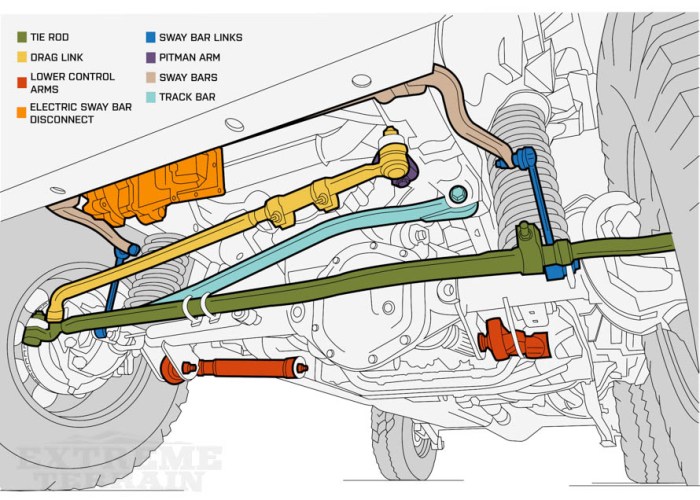 TIE ROD
DRAG LINK
LOWER CONTROL ARMS
ELECTRIC SWAY BAR DISCONNECT

SWAY BAR LINKS
PITMAN ARM
SWAY BARS
TRACK BAR

EXTREME TERRAIN